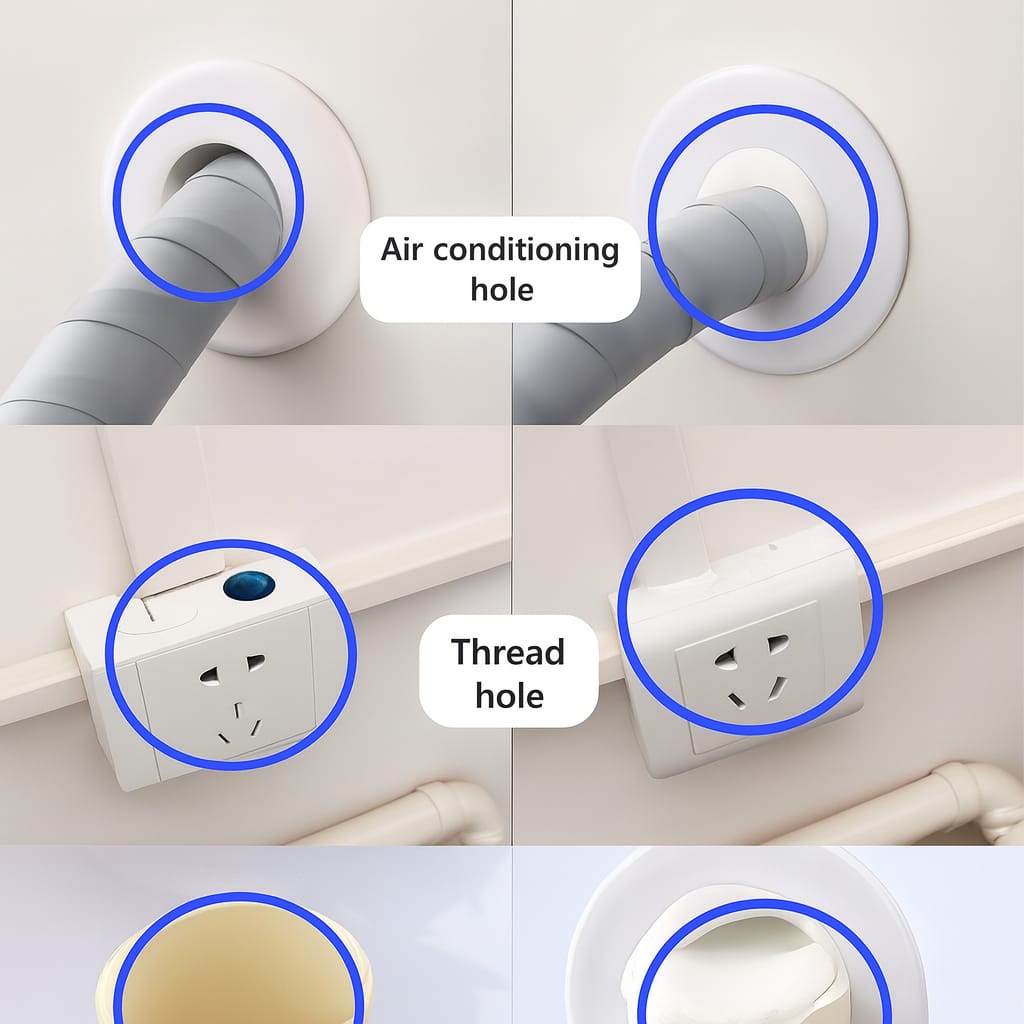 Air conditioning hole

Thread hole